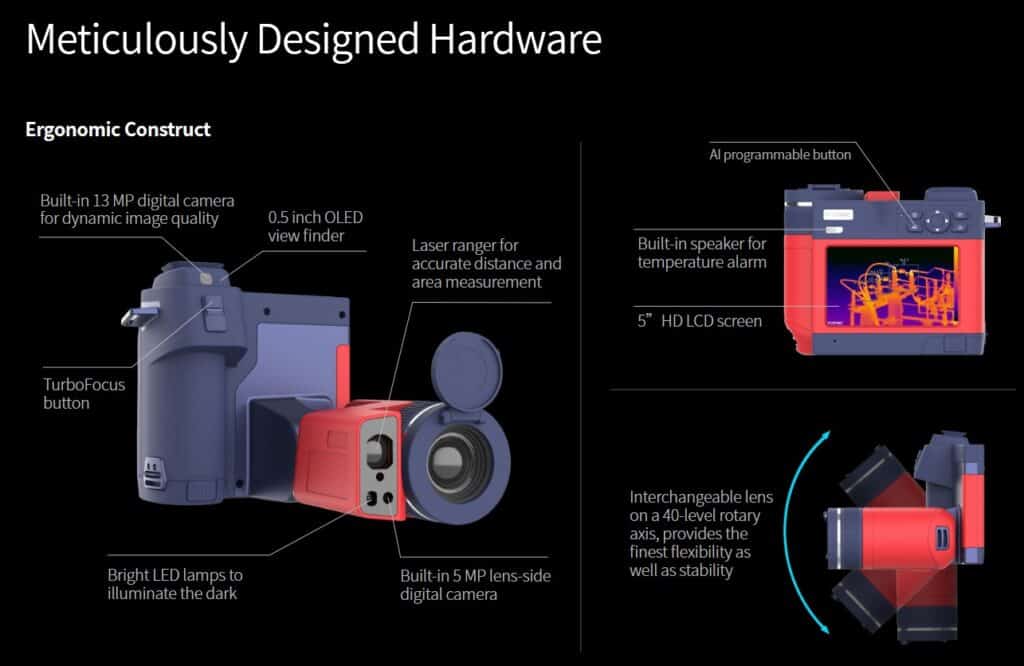 Meticulously Designed Hardware

Ergonomic Construct

Built-in 13 MP digital camera for dynamic image quality

0.5 inch OLED view finder

Laser ranger for accurate distance and area measurement

TurboFocus button

Bright LED lamps to illuminate the dark

Built-in 5 MP lens-side digital camera

AI programmable button

Built-in speaker for temperature alarm

5” HD LCD screen

Interchangeable lens on a 40-level rotary axis, provides the finest flexibility as well as stability